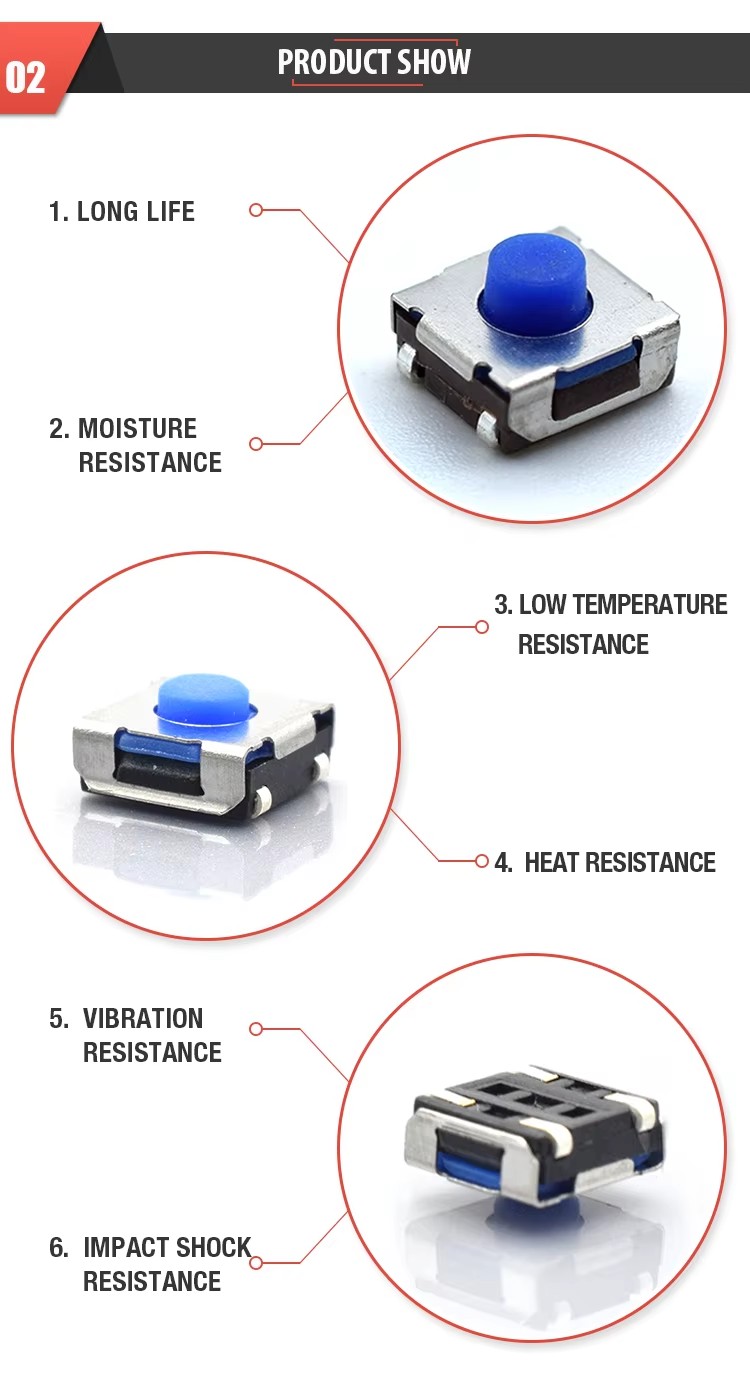 02

PRODUCT SHOW

1. LONG LIFE

2. MOISTURE RESISTANCE

3. LOW TEMPERATURE RESISTANCE

4. HEAT RESISTANCE

5. VIBRATION RESISTANCE

6. IMPACT SHOCK RESISTANCE